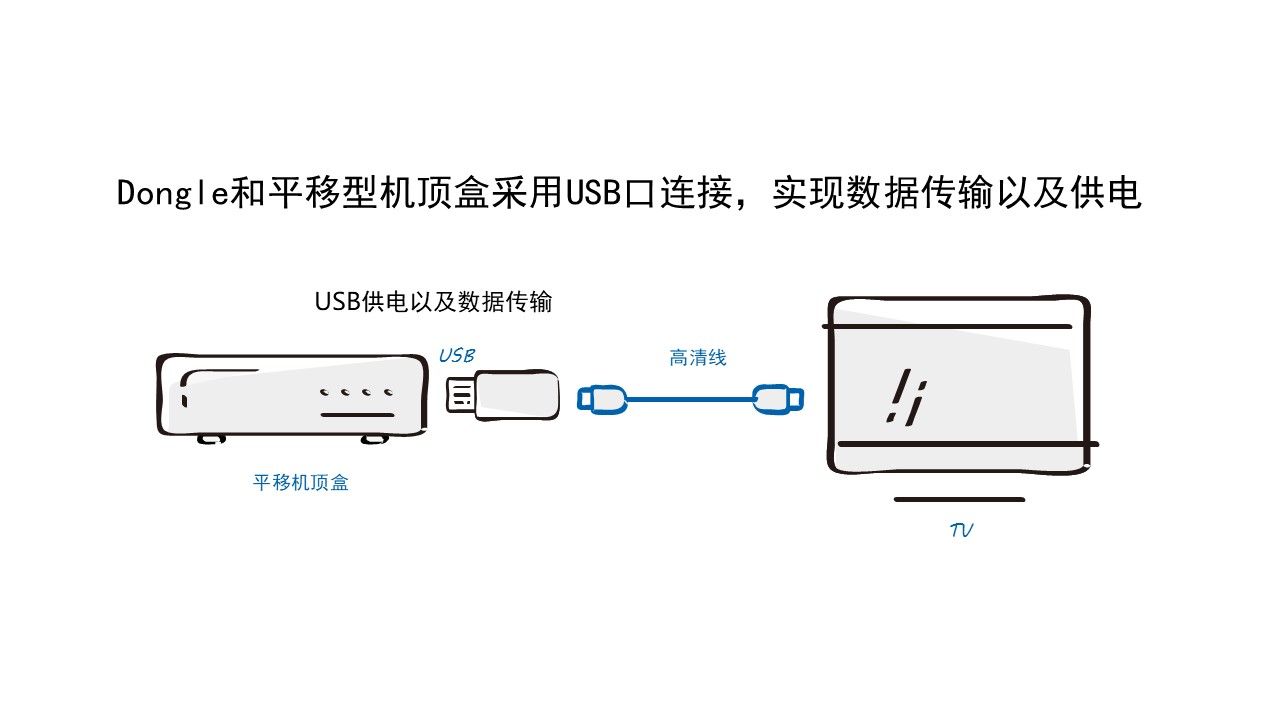 Dongle和平移型机顶盒采用USB口连接，实现数据传输以及供电

USB供电以及数据传输

USB

高清线

平移机顶盒

TV